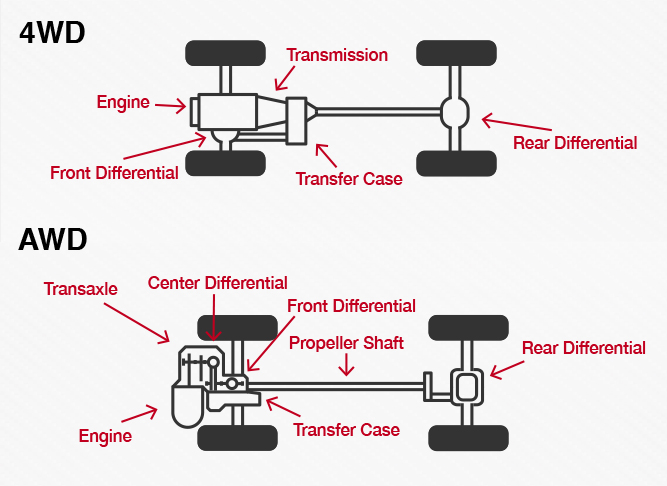 4WD

Transmission

Engine

Rear Differential

Front Differential

Transfer Case

AWD

Transaxle

Center Differential

Front Differential

Propeller Shaft

Rear Differential

Engine

Transfer Case